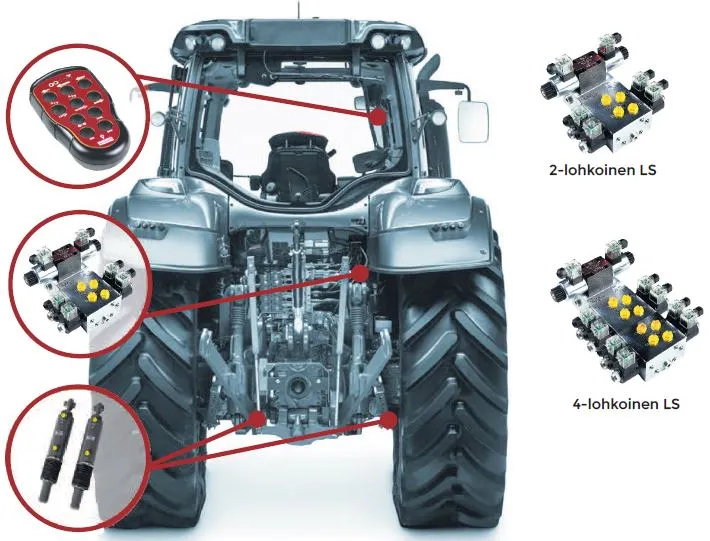 2-lohkoinen LS

4-lohkoinen LS